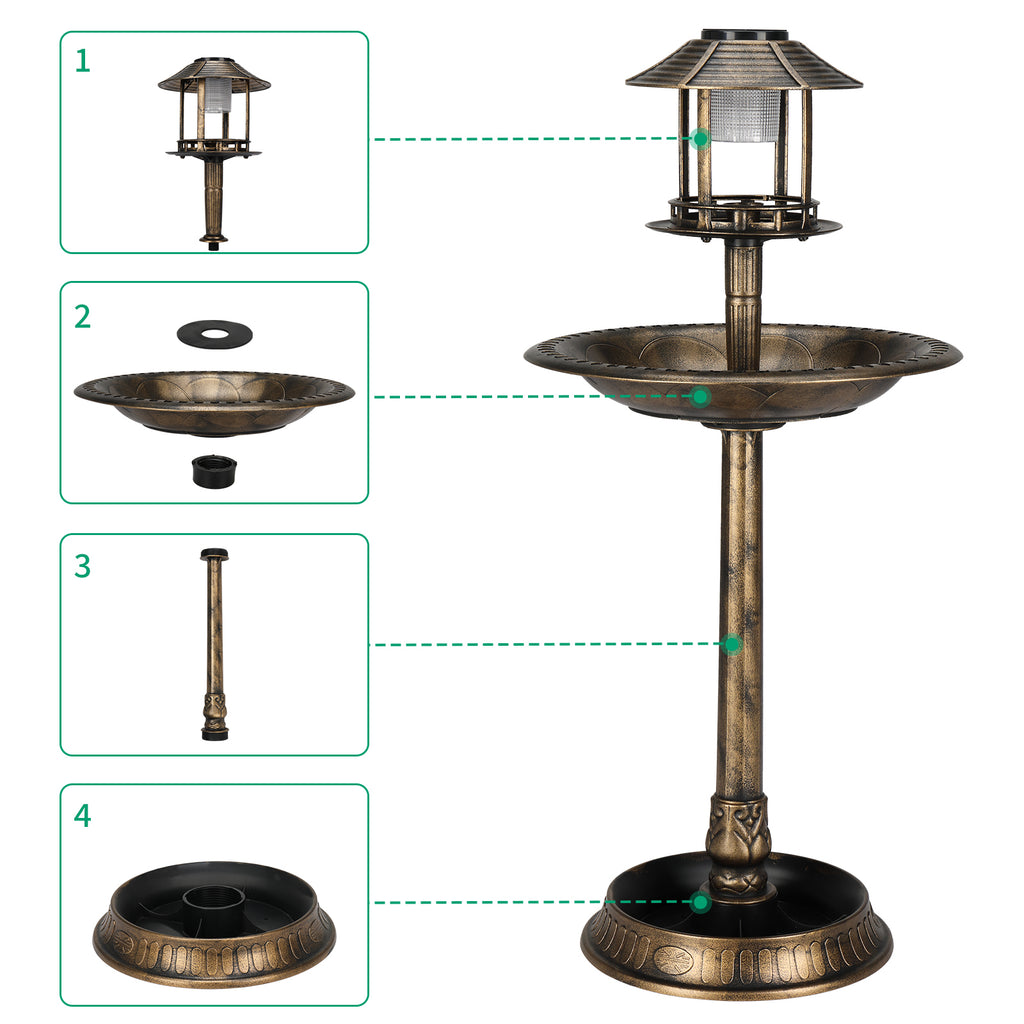 1

2

3

4