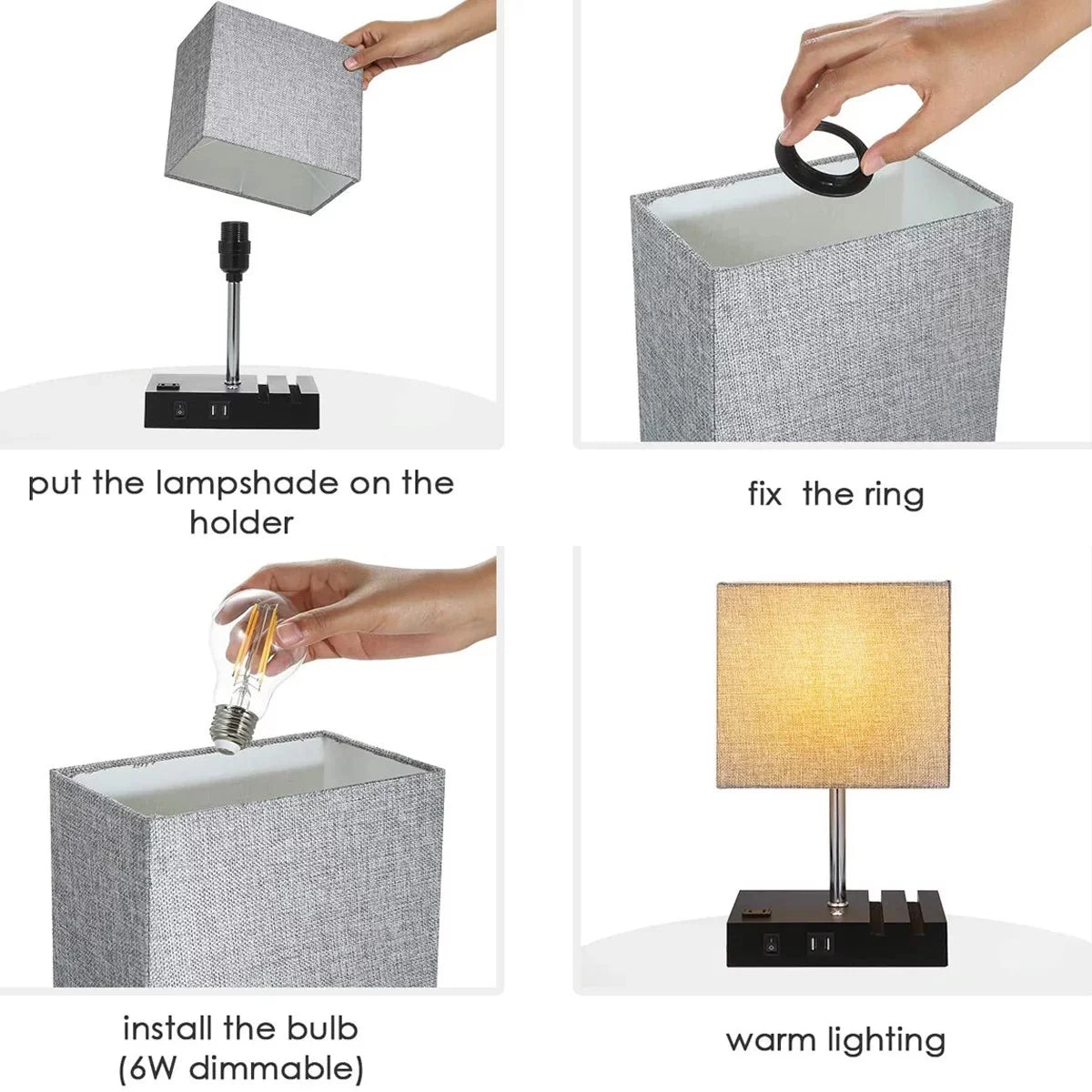 put the lampshade on the holder

fix  the ring

install the bulb
(6W dimmable)

warm lighting