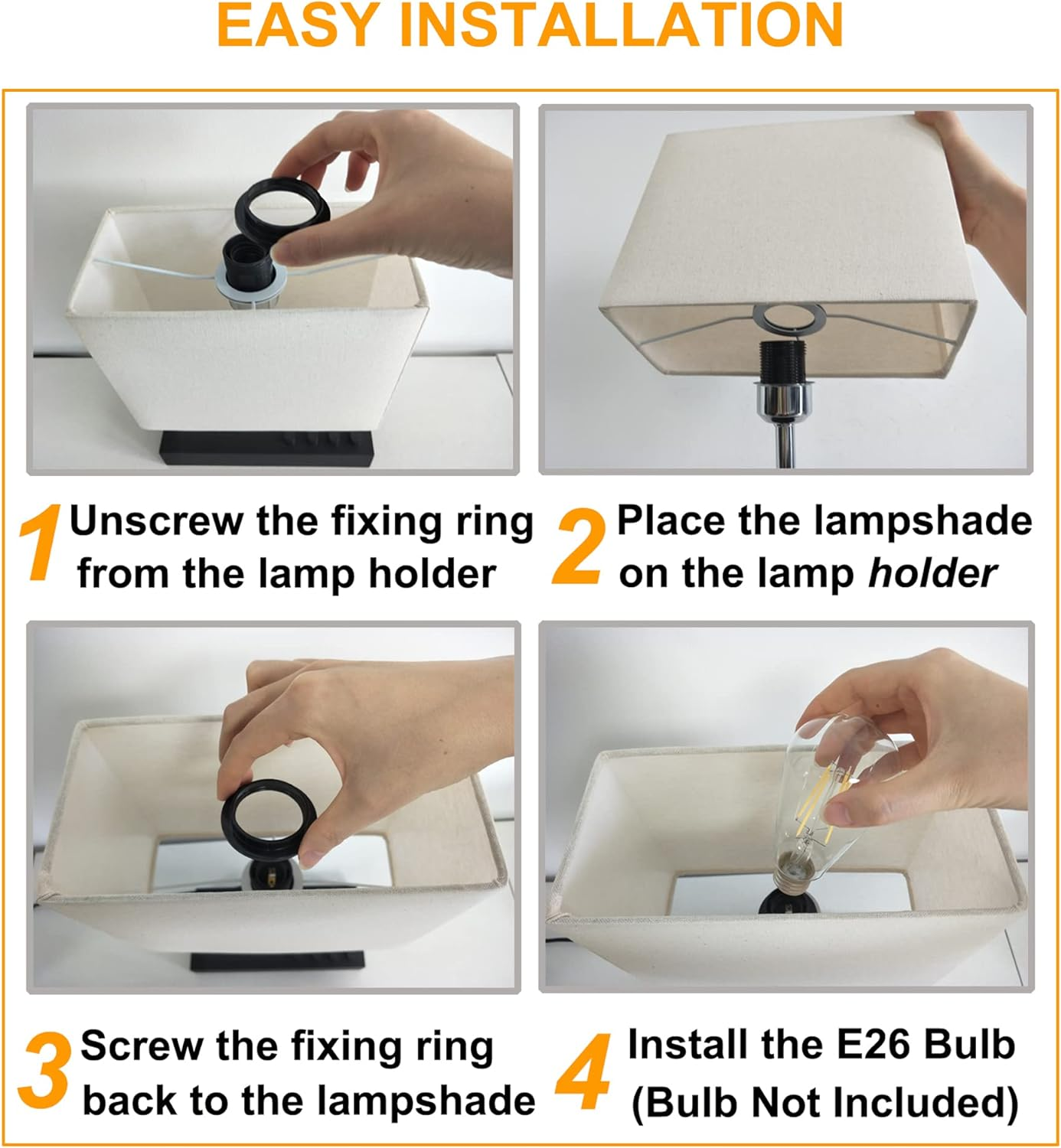 EASY INSTALLATION

1 Unscrew the fixing ring from the lamp holder

2 Place the lampshade on the lamp holder

3 Screw the fixing ring back to the lampshade

4 Install the E26 Bulb (Bulb Not Included)