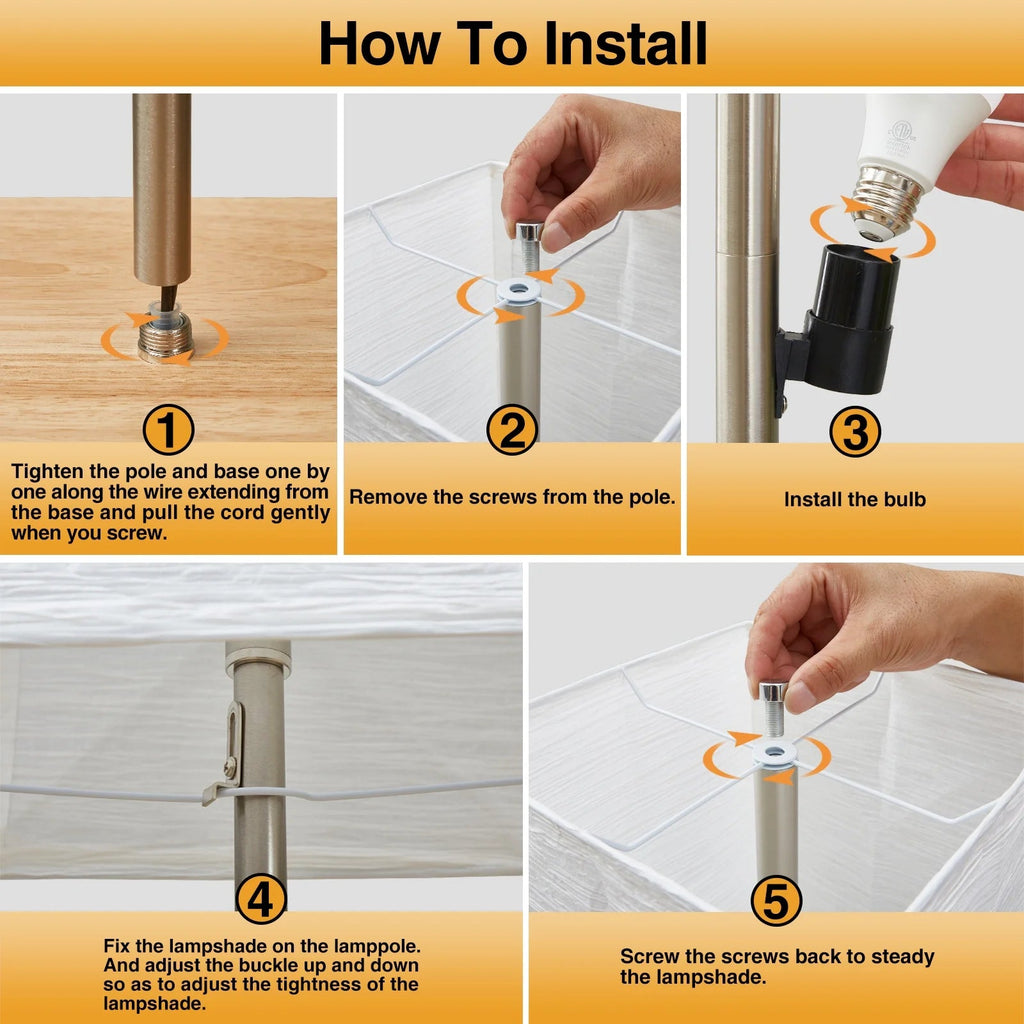 How To Install

1

Tighten the pole and base one by one along the wire extending from the base and pull the cord gently when you screw.

2

Remove the screws from the pole.

3

Install the bulb

4

Fix the lampshade on the lamppole. And adjust the buckle up and down so as to adjust the tightness of the lampshade.

5

Screw the screws back to steady the lampshade.